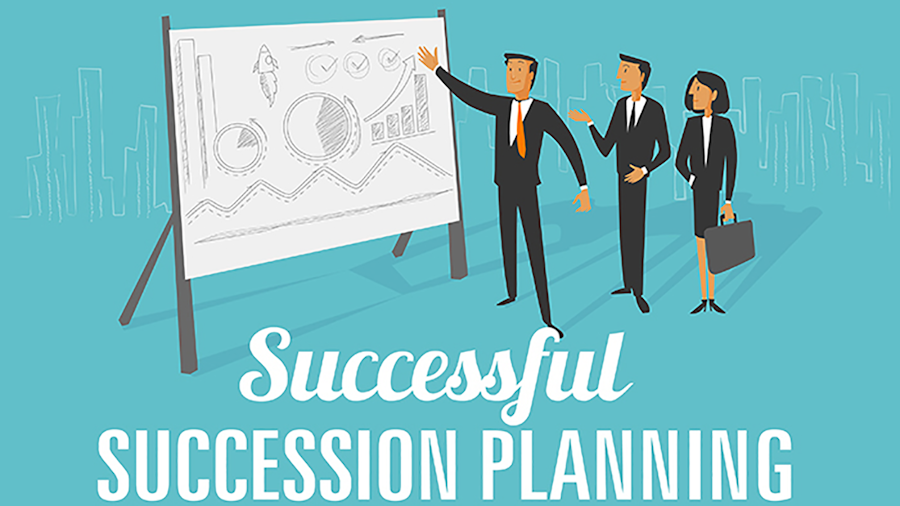 Successful
SUCCESSION PLANNING